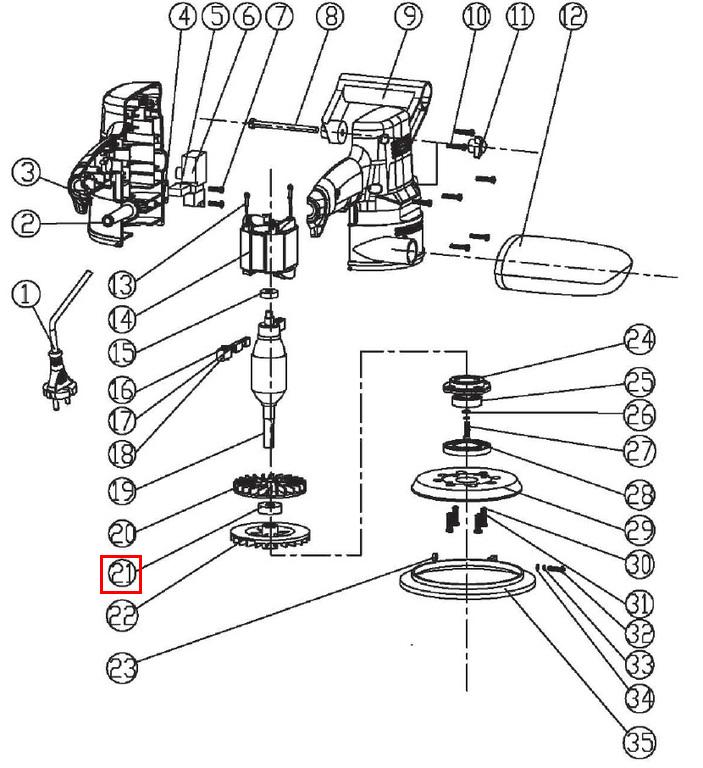 4 5 6 7 8 9 10 11 12
3
2
1
13
14
15
16
17
18
19
20
21
22
23
24
25
26
27
28
29
30
31
32
33
34
35