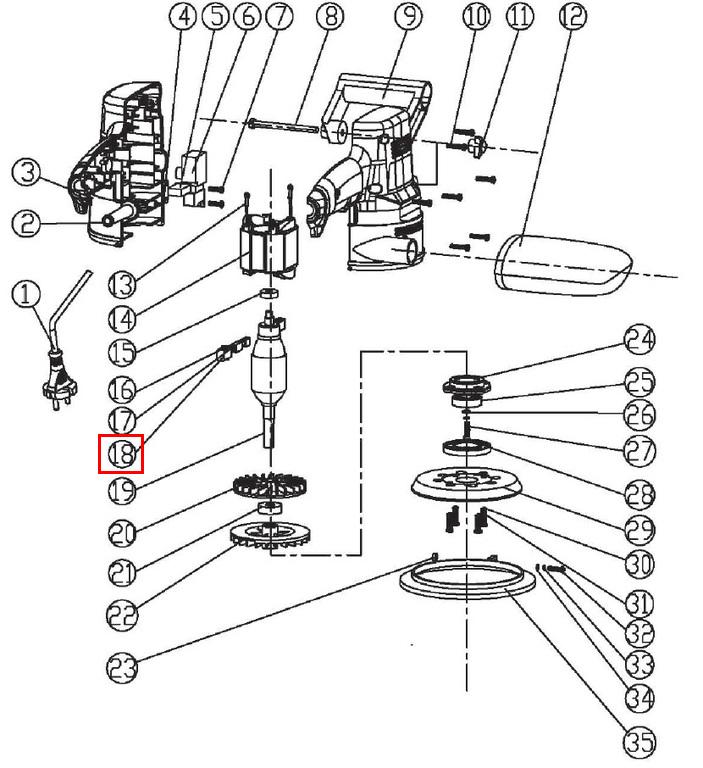 4 5 6 7 8 9 10 11 12
3
2
1
13
14
15
16
17
18
19
20
21
22
23
24
25
26
27
28
29
30
31
32
33
34
35