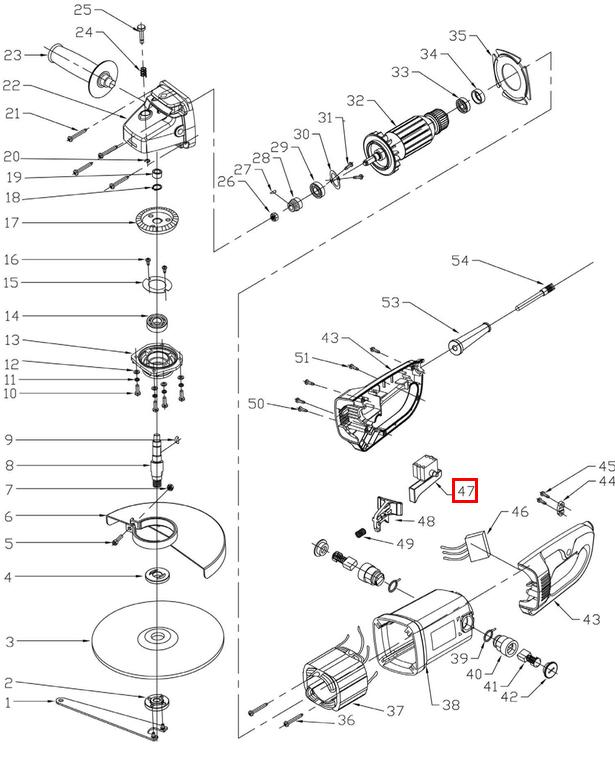 25
24
23
22
21
20
19
18
17
16
15
14
13
12
11
10
9
8
7
6
5
4
3
2
1
35
34
33
32
31
30
29
28
27
26
54
53
43
51
50
45
44
47
48
49
46
43
39
40
41
42
38
37
36